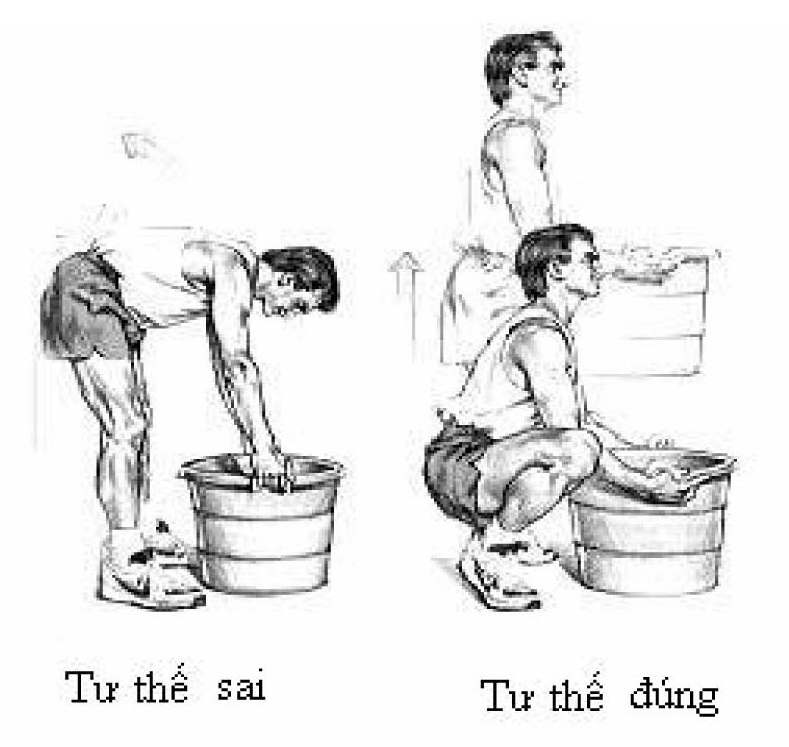 Tư thế sai

Tư thế đúng